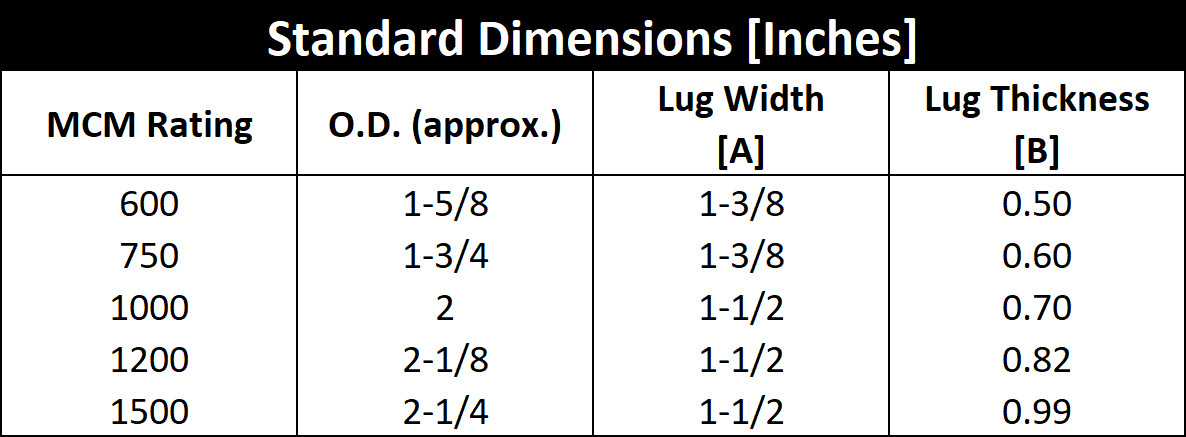 Standard Dimensions [Inches]

| MCM Rating | O.D. (approx.) | Lug Width [A] | Lug Thickness [B] |
|---|---|---|---|
| 600 | 1-5/8 | 1-3/8 | 0.50 |
| 750 | 1-3/4 | 1-3/8 | 0.60 |
| 1000 | 2 | 1-1/2 | 0.70 |
| 1200 | 2-1/8 | 1-1/2 | 0.82 |
| 1500 | 2-1/4 | 1-1/2 | 0.99 |